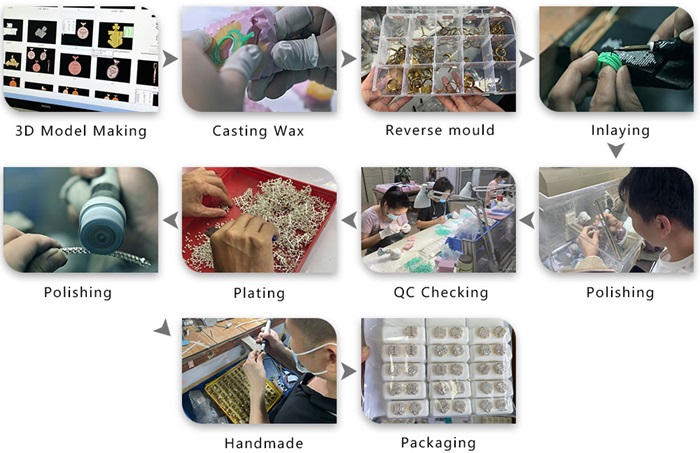 3D Model Making

Casting Wax

Reverse mould

Inlaying

Polishing

QC Checking

Plating

Polishing

Handmade

Packaging